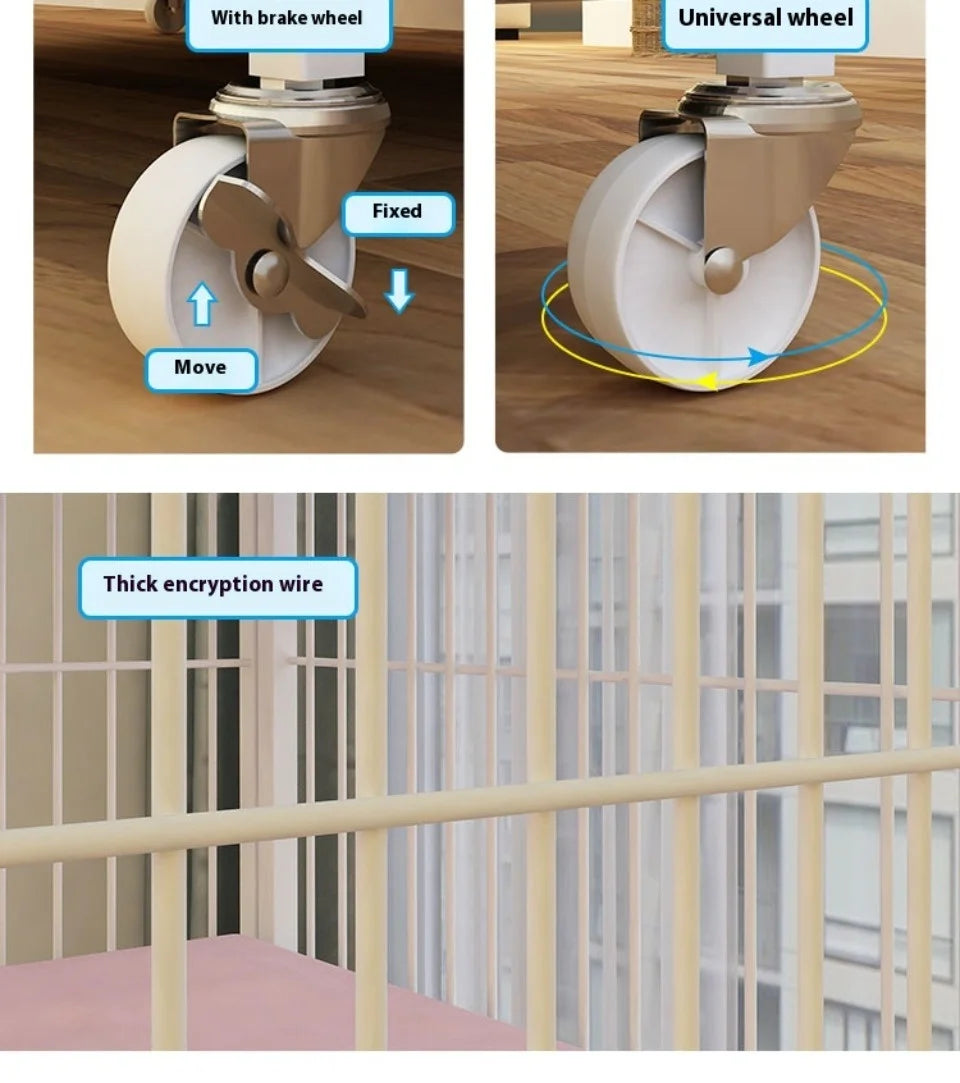 With brake wheel

Fixed

Move

Universal wheel

Thick encryption wire